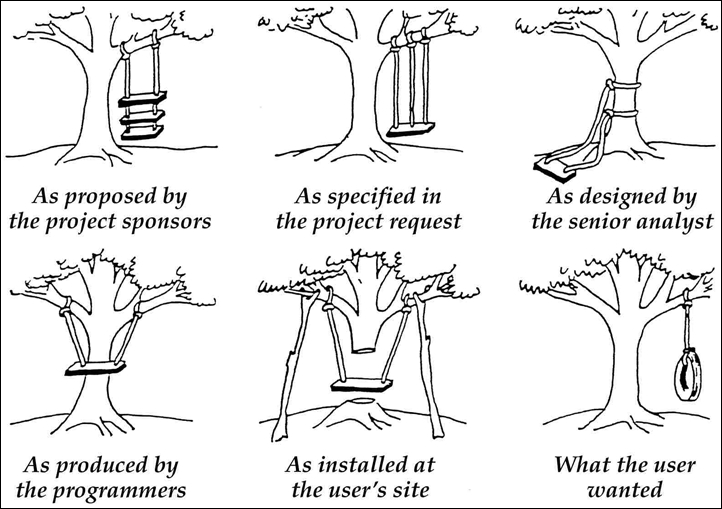 As proposed by the project sponsors

As specified in the project request

As designed by the senior analyst

As produced by the programmers

As installed at the user's site

What the user wanted