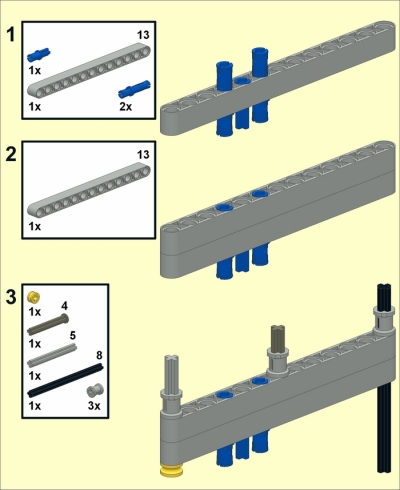 1
13
1x
1x
2x

2
13
1x

3
1x
4
1x
5
1x
8
1x
3x